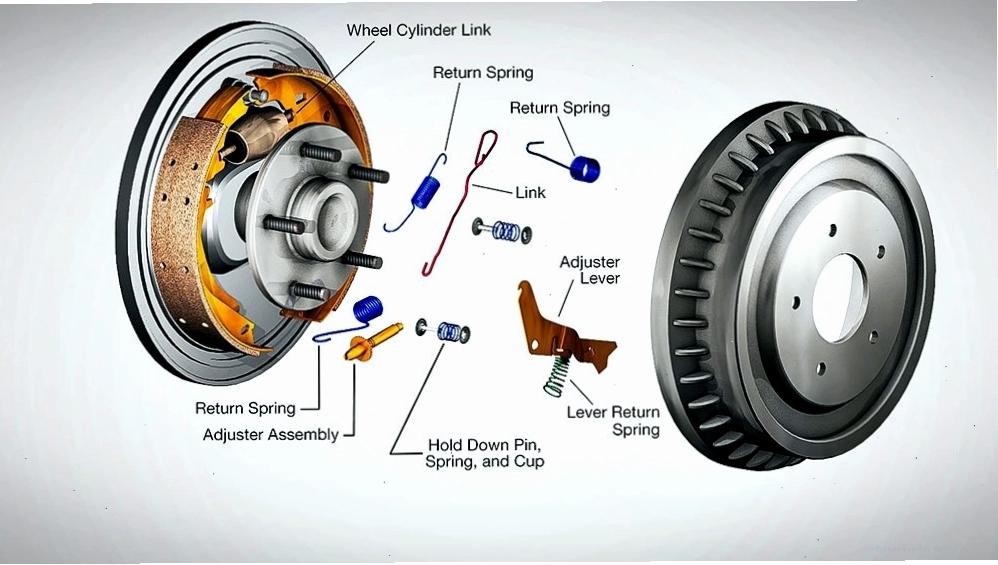 Wheel Cylinder Link

Return Spring

Return Spring

Link

Adjuster Lever

Return Spring

Adjuster Assembly

Hold Down Pin, Spring, and Cup

Lever Return Spring